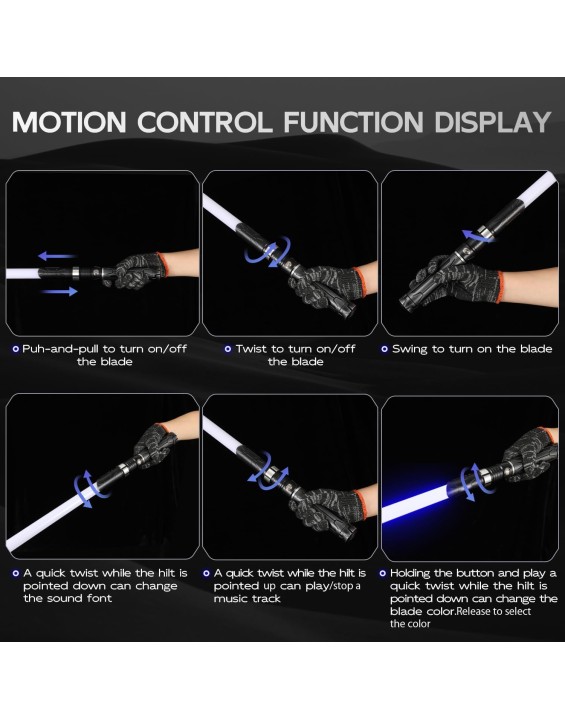 MOTION CONTROL FUNCTION DISPLAY

Puh-and-pull to turn on/off the blade

Twist to turn on/off the blade

Swing to turn on the blade

A quick twist while the hilt is pointed down can change the sound font

A quick twist while the hilt is pointed up can play/stop a music track

Holding the button and play a quick twist while the hilt is pointed down can change the blade color.Release to select the color